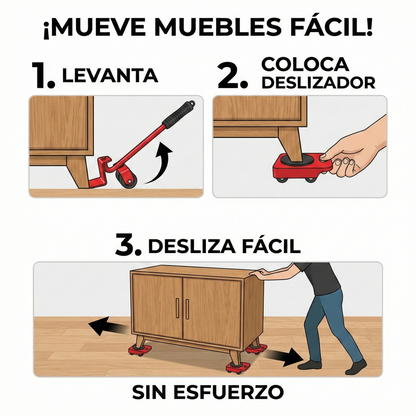 ¡MUEVE MUEBLES FÁCIL!

1. LEVANTA

2. COLOCA DESLIZADOR

3. DESLIZA FÁCIL

SIN ESFUERZO