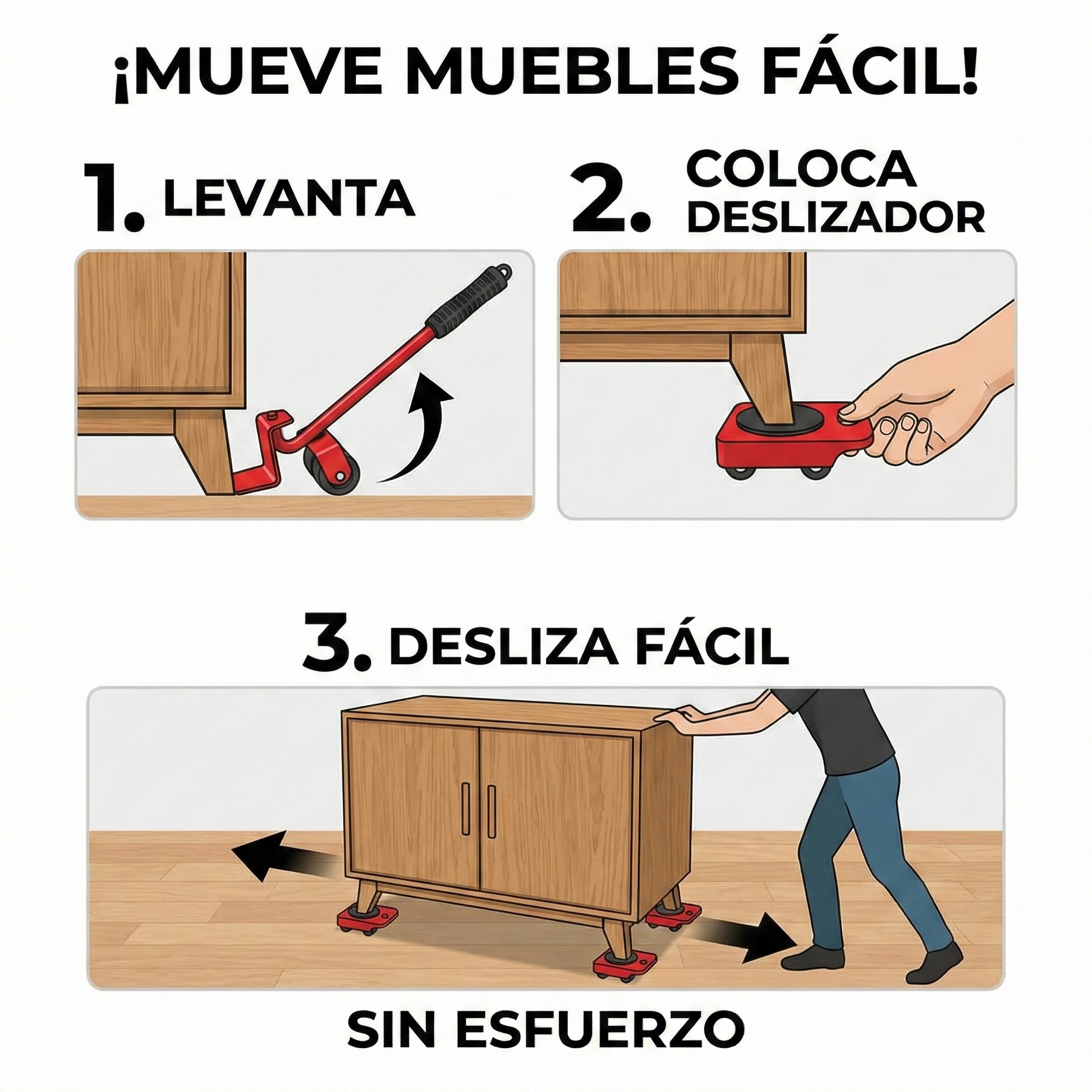 ¡MUEVE MUEBLES FÁCIL!

1. LEVANTA

2. COLOCA DESLIZADOR

3. DESLIZA FÁCIL

SIN ESFUERZO