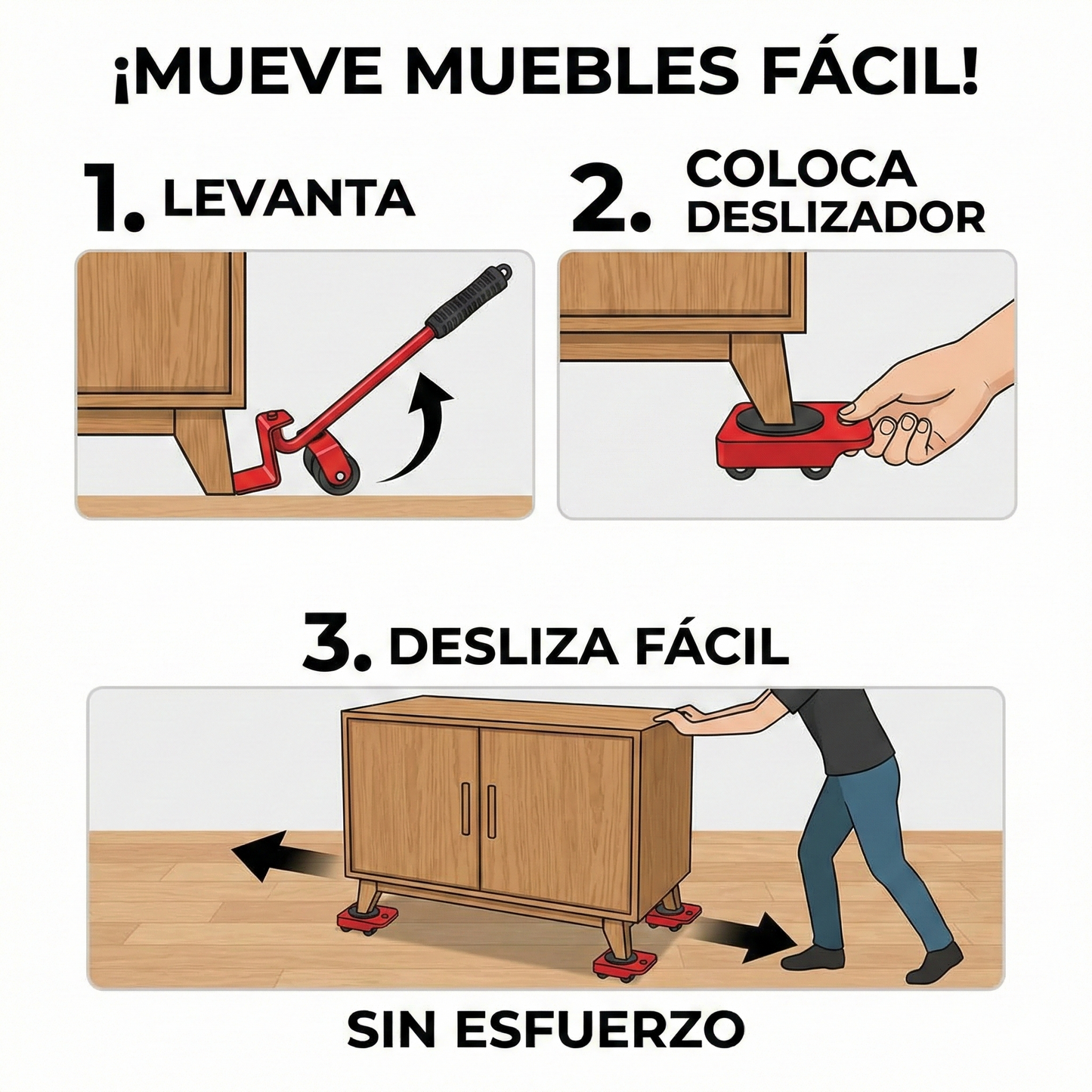 ¡MUEVE MUEBLES FÁCIL!

1. LEVANTA

2. COLOCA DESLIZADOR

3. DESLIZA FÁCIL

SIN ESFUERZO