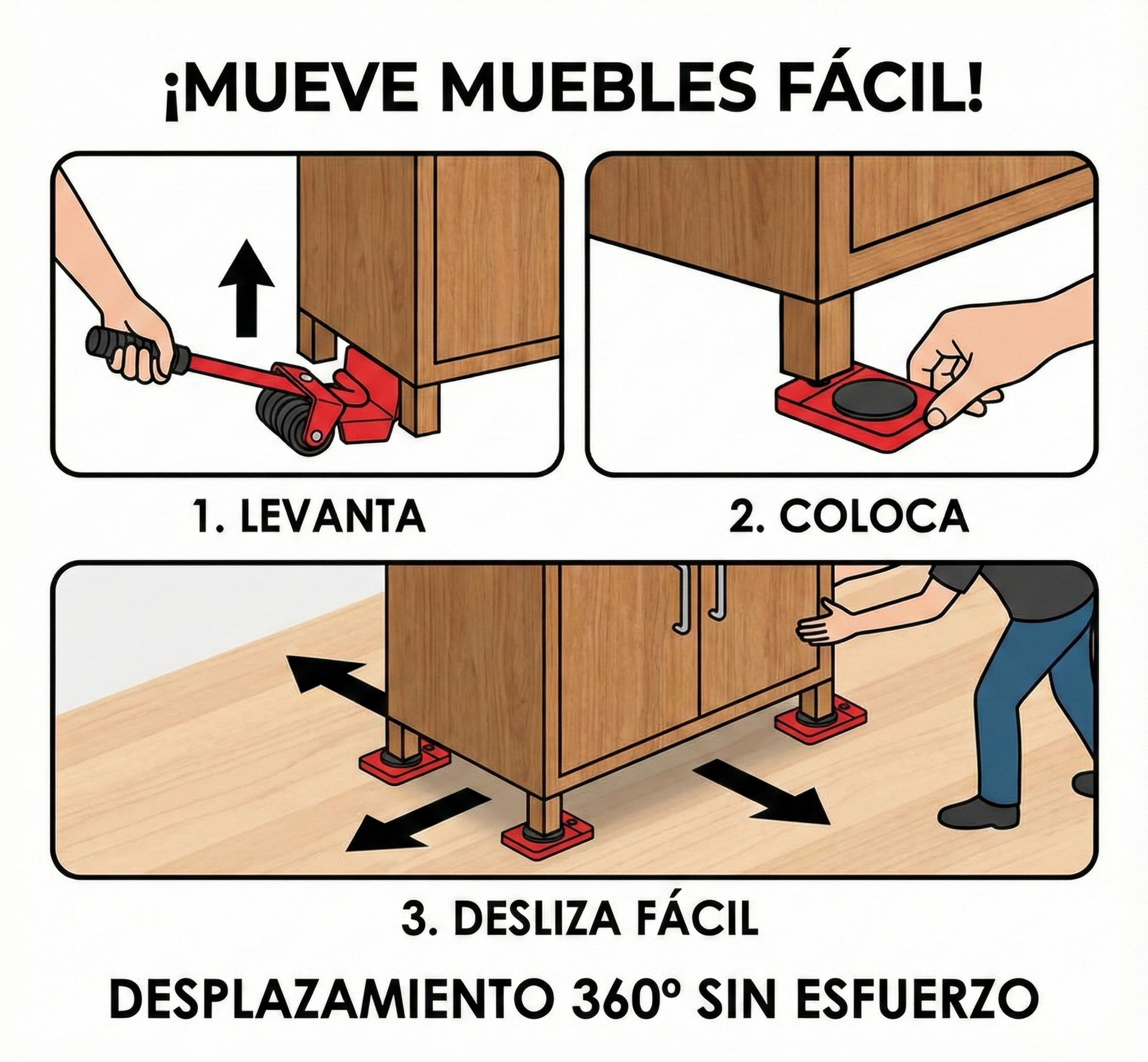 ¡MUEVE MUEBLES FÁCIL!

1. LEVANTA

2. COLOCA

3. DESLIZA FÁCIL

DESPLAZAMIENTO 360º SIN ESFUERZO