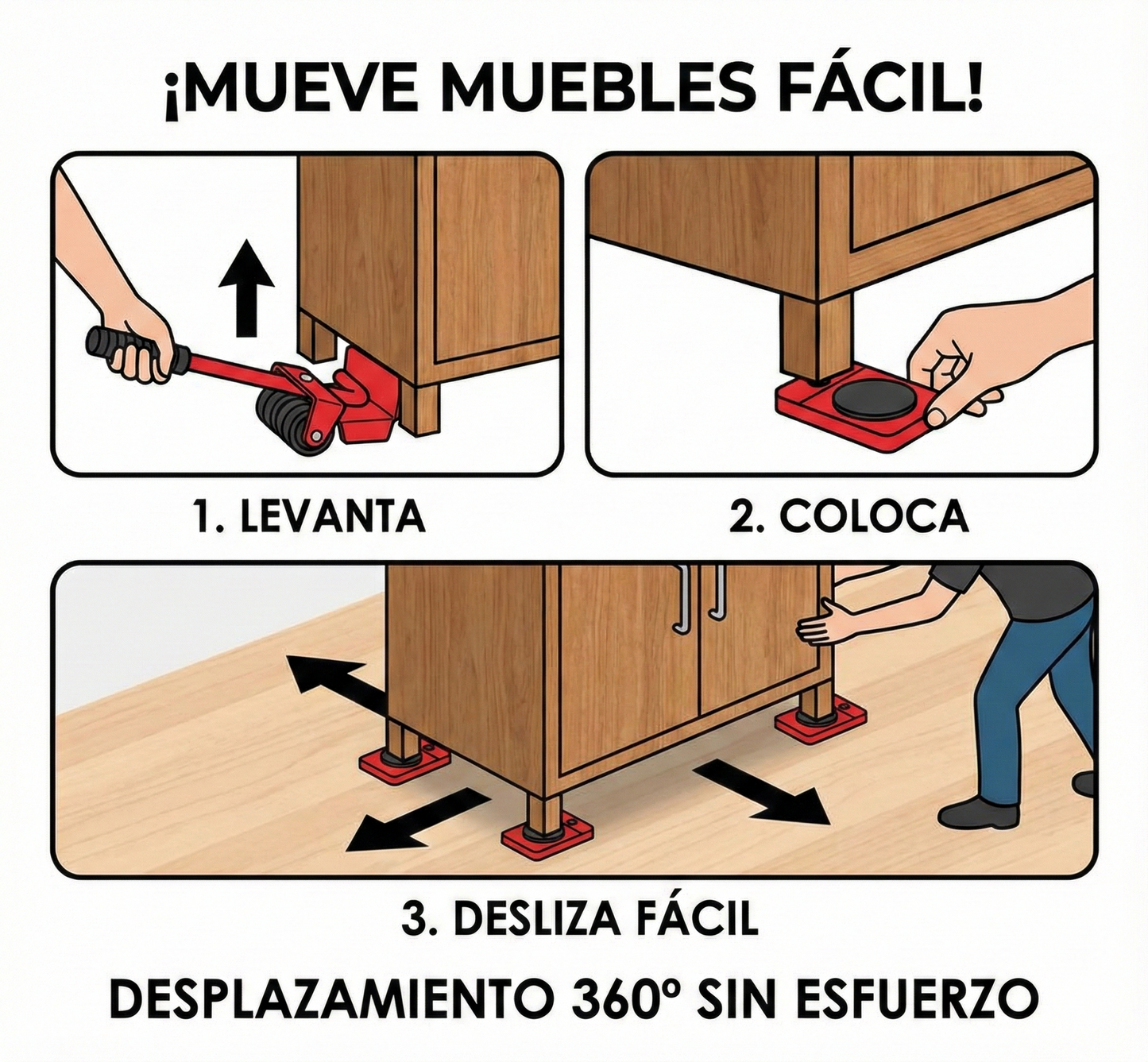 ¡MUEVE MUEBLES FÁCIL!

1. LEVANTA

2. COLOCA

3. DESLIZA FÁCIL

DESPLAZAMIENTO 360º SIN ESFUERZO